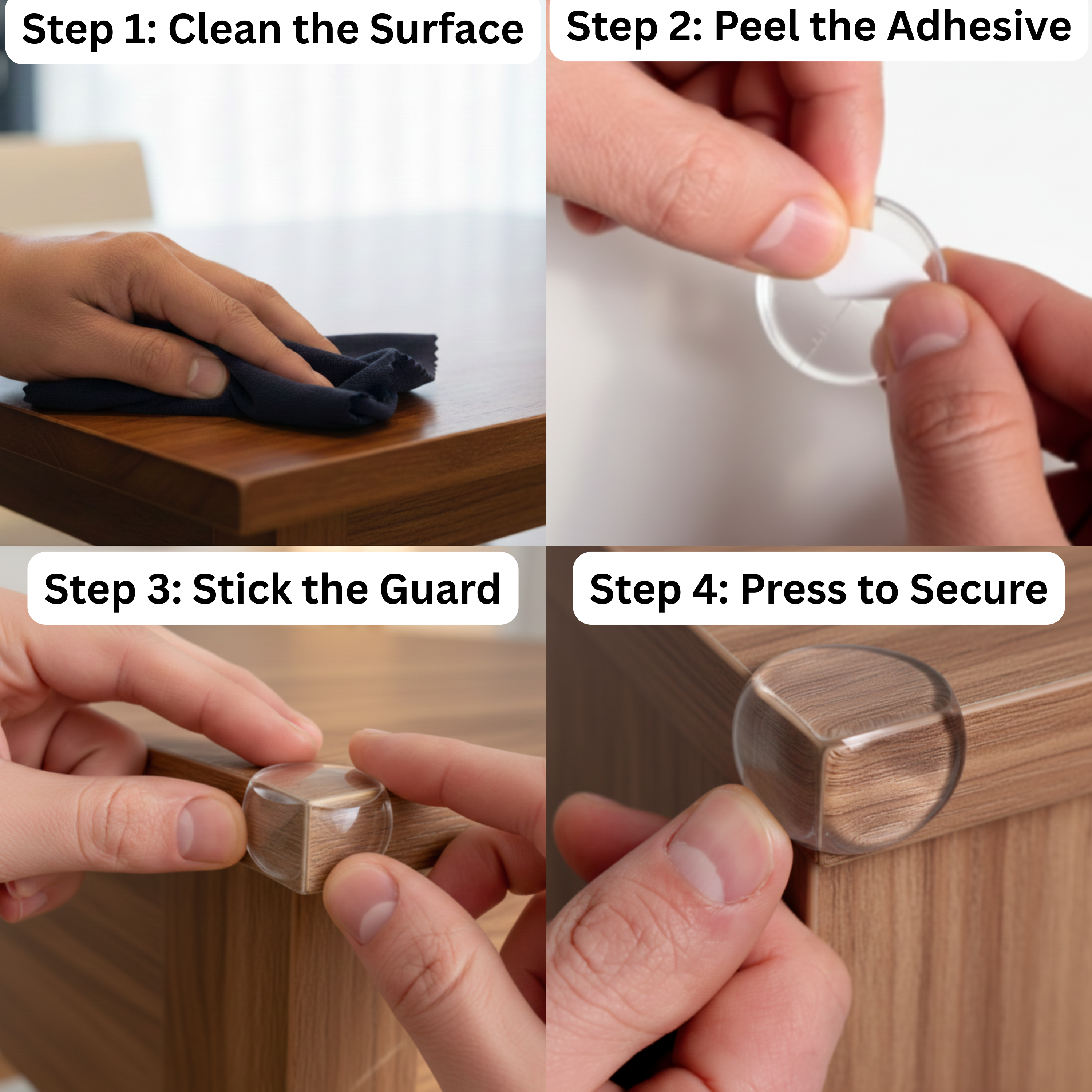 Step 1: Clean the Surface

Step 2: Peel the Adhesive

Step 3: Stick the Guard

Step 4: Press to Secure